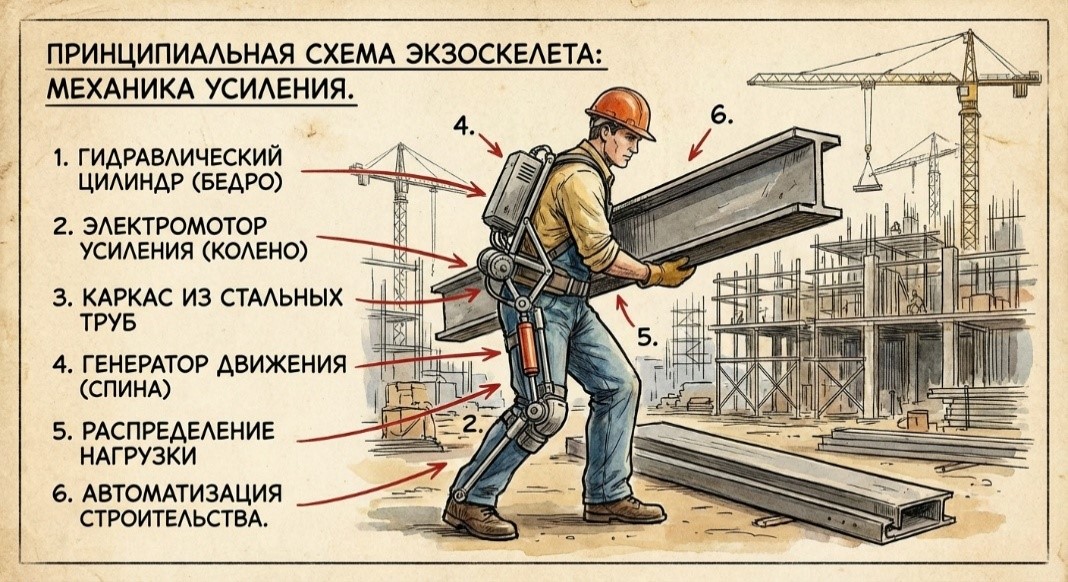 ПРИНЦИПИАЛЬНАЯ СХЕМА ЭКЗОСКЕЛЕТА: МЕХАНИКА УСИЛЕНИЯ.

1. ГИДРАВЛИЧЕСКИЙ ЦИЛИНДР (БЕДРО)

2. ЭЛЕКТРОМОТОР УСИЛЕНИЯ (КОЛЕНО)

3. КАРКАС ИЗ СТАЛЬНЫХ ТРУБ

4. ГЕНЕРАТОР ДВИЖЕНИЯ (СПИНА)

5. РАСПРЕДЕЛЕНИЕ НАГРУЗКИ

6. АВТОМАТИЗАЦИЯ СТРОИТЕЛЬСТВА.

4.

6.

5.

2.